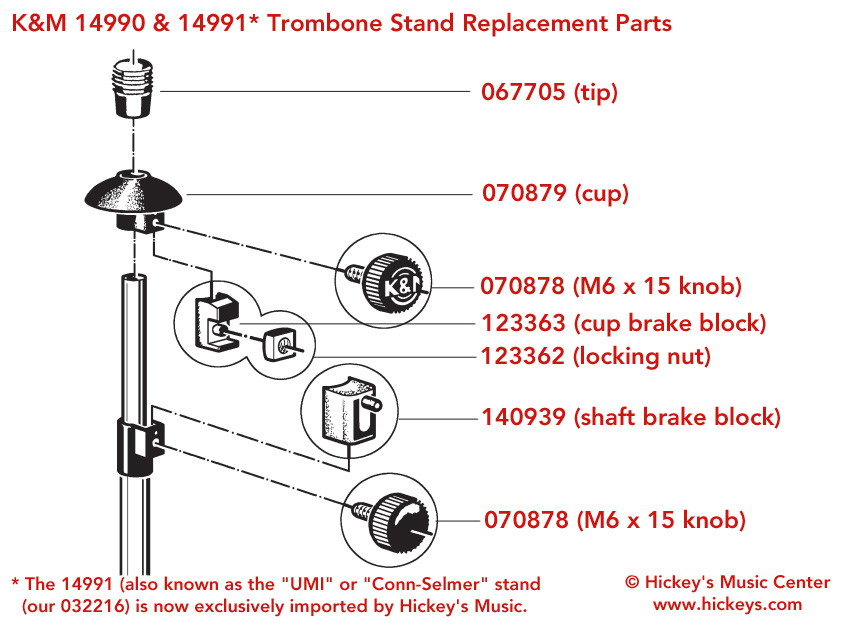 K&M 14990 & 14991* Trombone Stand Replacement Parts

067705 (tip)

070879 (cup)

K&M

070878 (M6 x 15 knob)

123363 (cup brake block)

123362 (locking nut)

140939 (shaft brake block)

070878 (M6 x 15 knob)

* The 14991 (also known as the "UMI" or "Conn-Selmer" stand (our 032216) is now exclusively imported by Hickey's Music.

© Hickey's Music Center
www.hickeys.com